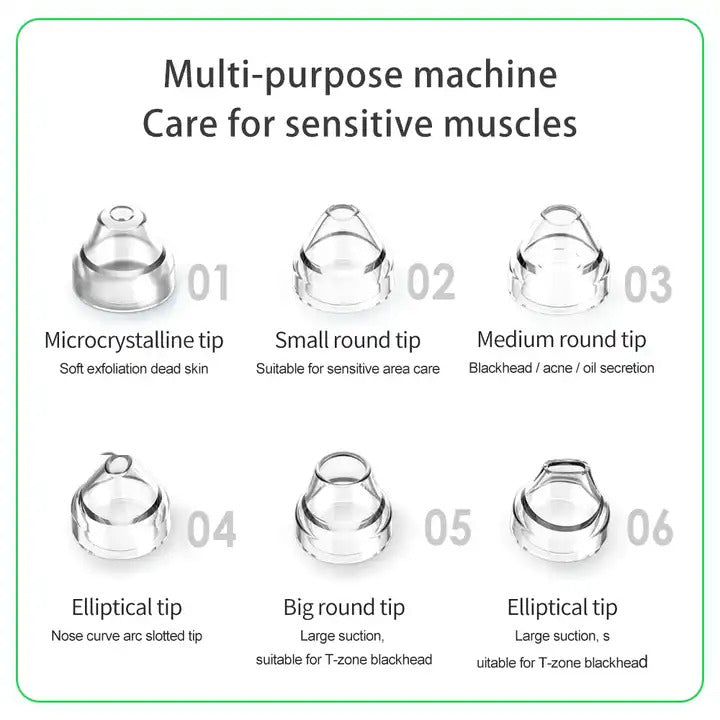 Multi-purpose machine
Care for sensitive muscles

01
Microcrystalline tip
Soft exfoliation dead skin

02
Small round tip
Suitable for sensitive area care

03
Medium round tip
Blackhead / acne / oil secretion

04
Elliptical tip
Nose curve arc slotted tip

05
Big round tip
Large suction,
suitable for T-zone blackhead

06
Elliptical tip
Large suction, s
uitable for T-zone blackhead